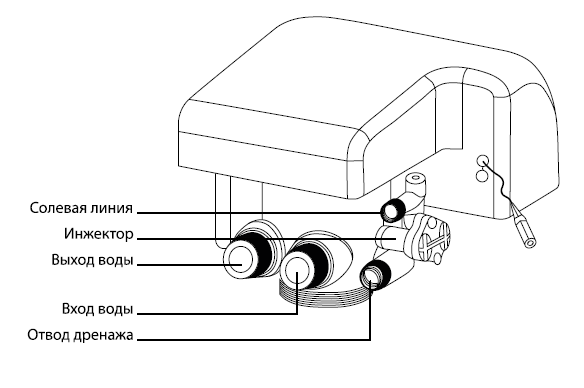 Солевая линия
Инжектор
Выход воды
Вход воды
Отвод дренажа